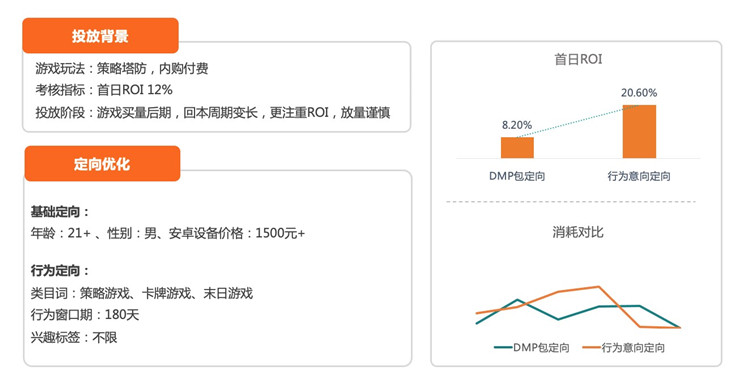 投放背景

游戏玩法：策略塔防，内购付费
考核指标：首日ROI 12%
投放阶段：游戏买量后期，回本周期变长，更注重ROI，放量谨慎

定向优化

基础定向：
年龄：21+ 、性别：男、安卓设备价格：1500元+

行为定向：
类目词：策略游戏、卡牌游戏、末日游戏
行为窗口期：180天
兴趣标签：不限

首日ROI

8.20%
20.60%
DMP包定向
行为意向定向

消耗对比

DMP包定向
行为意向定向